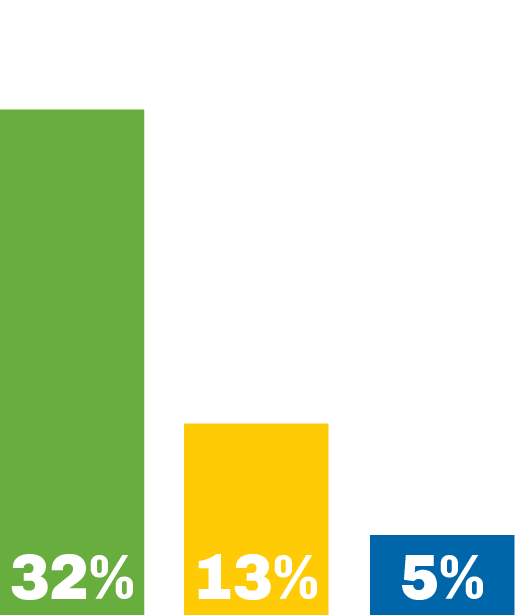 32%

13%

5%