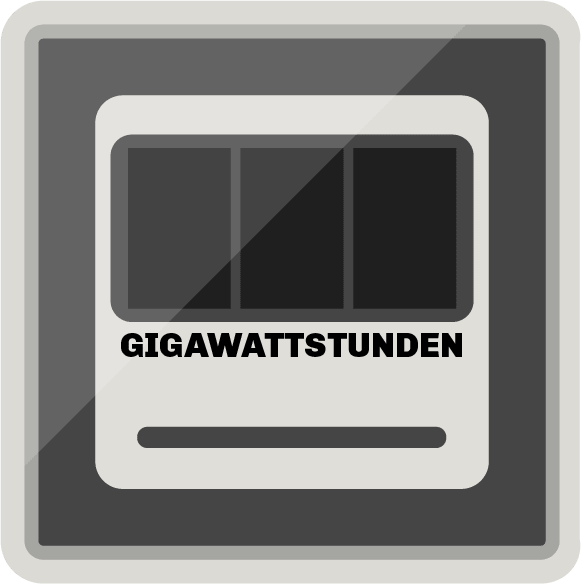 GIGAWATTSTUNDEN