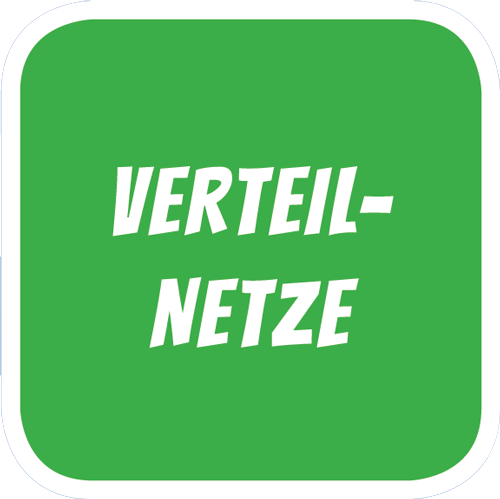 VERTEILNETZE