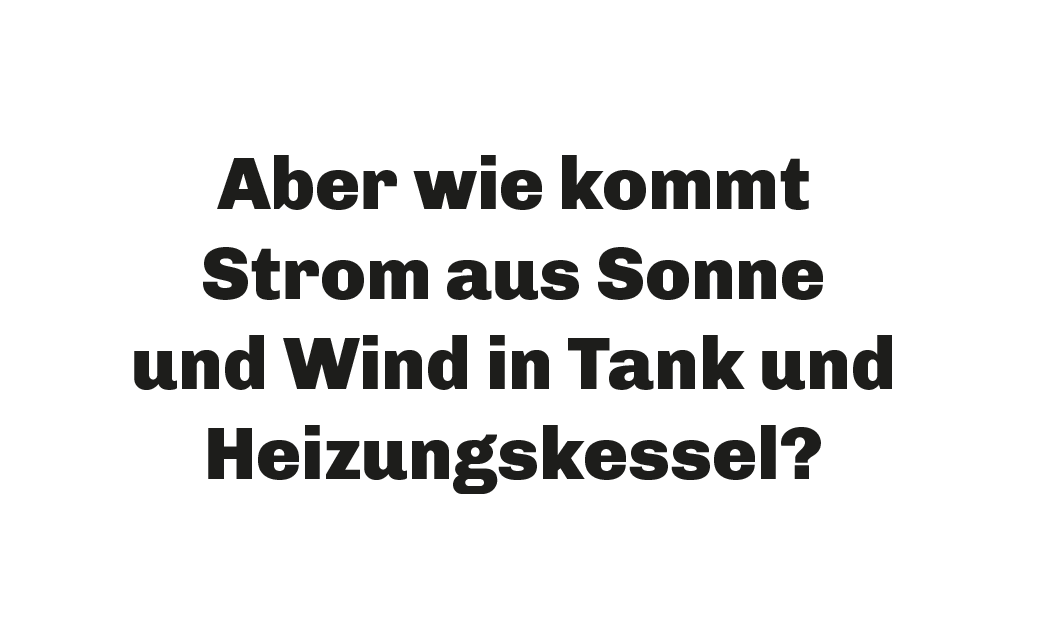 Aber wie kommt Strom aus Sonne und Wind in Tank und Heizungskessel?